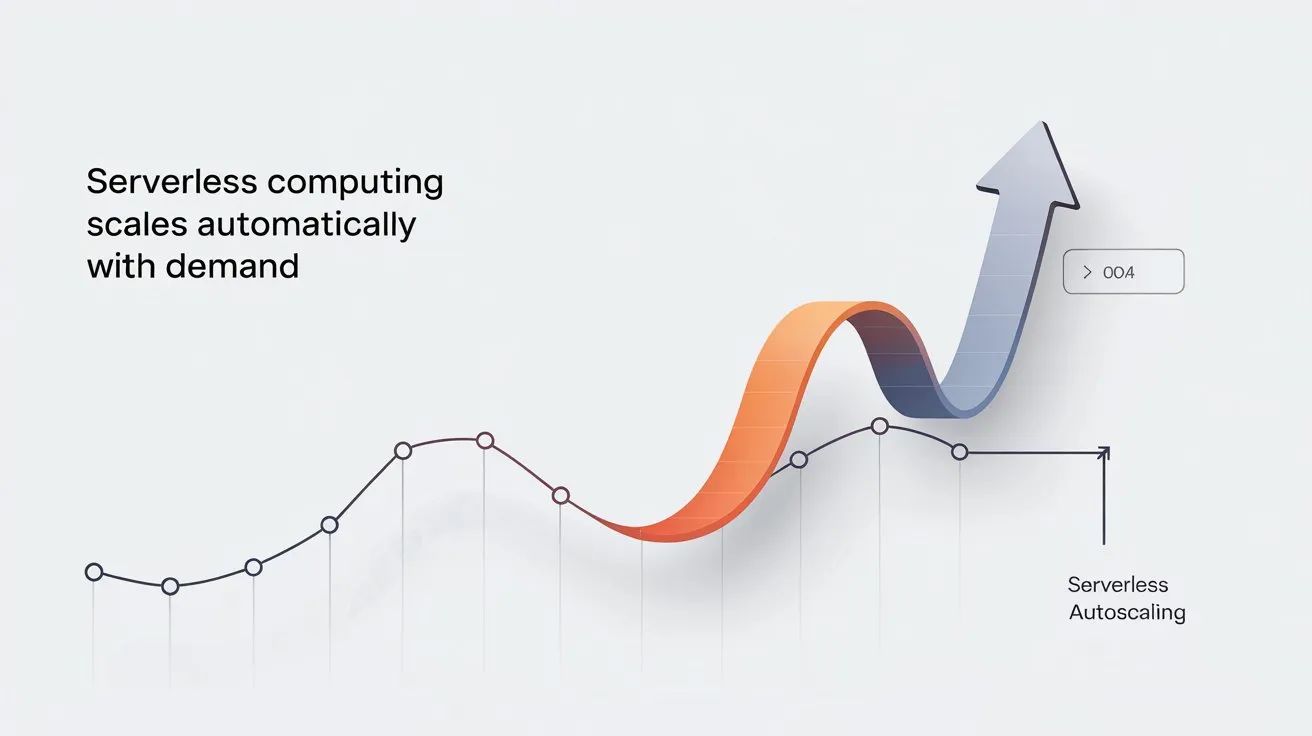 Serverless computing scales automatically with demand

> 004

Serverless Autoscaling